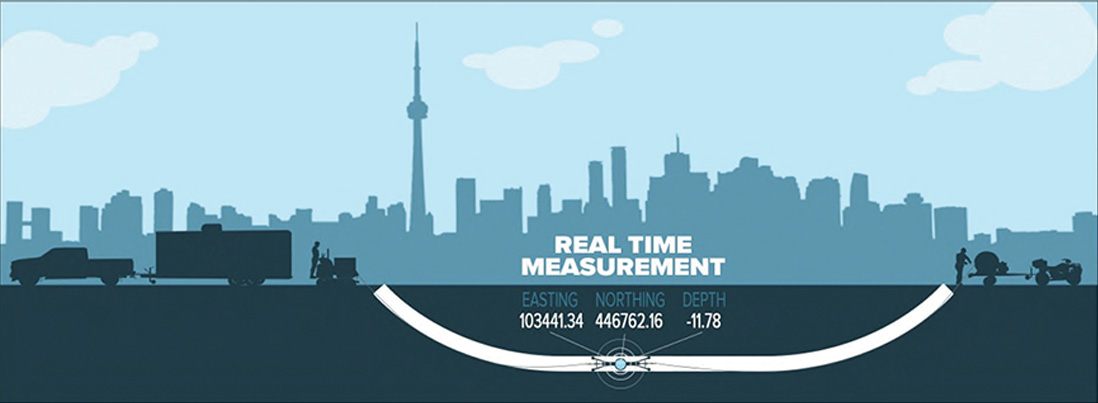 REAL TIME MEASUREMENT

| EASTING | NORTHING | DEPTH |
|---|---|---|
| 103441.34 | 446762.16 | -11.78 |